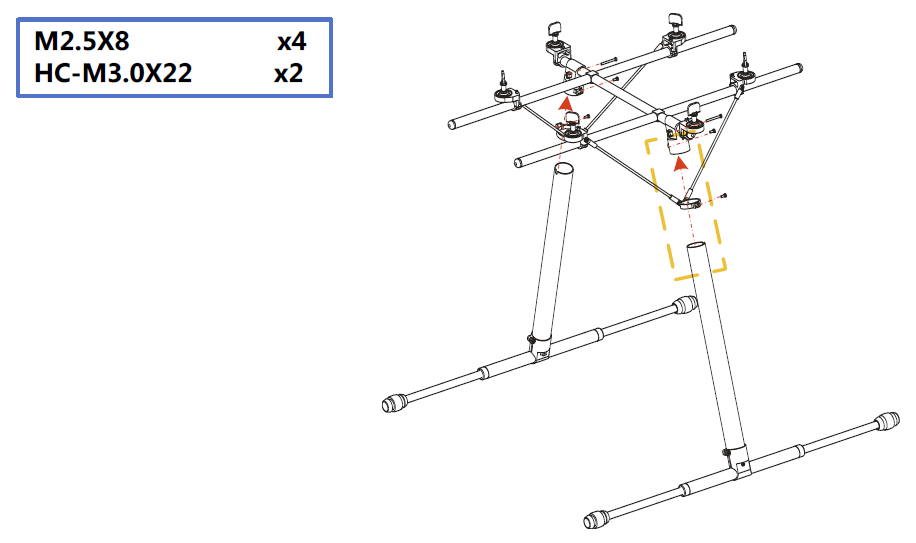 M2.5X8 x4
HC-M3.0X22 x2